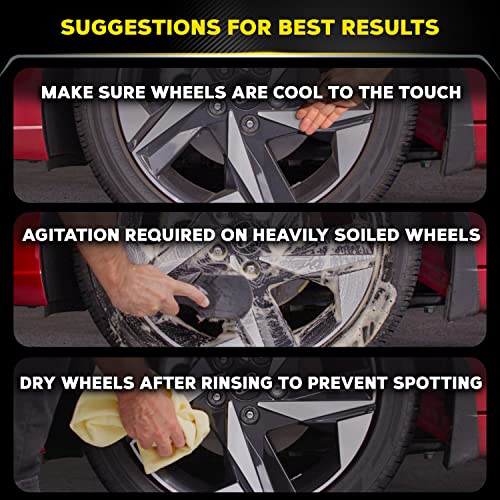 SUGGESTIONS FOR BEST RESULTS

MAKE SURE WHEELS ARE COOL TO THE TOUCH

AGITATION REQUIRED ON HEAVILY SOILED WHEELS

DRY WHEELS AFTER RINSING TO PREVENT SPOTTING