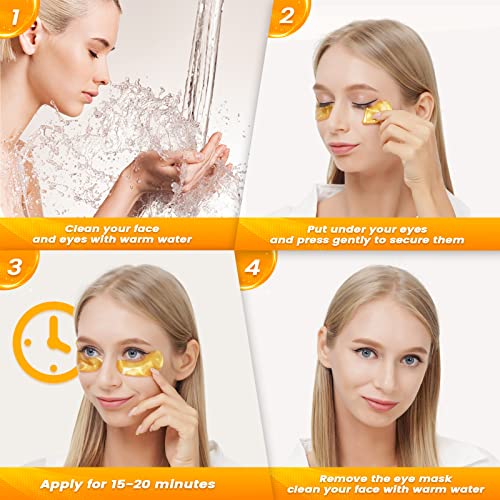 1

Clean your face and eyes with warm water

2

Put under your eyes and press gently to secure them

3

Apply for 15-20 minutes

4

Remove the eye mask clean your face with warm water