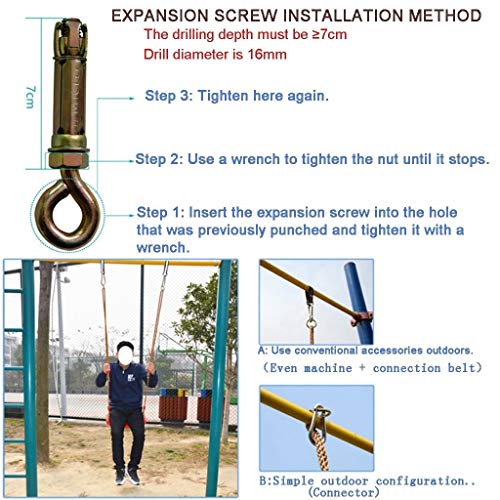 EXPANSION SCREW INSTALLATION METHOD

The drilling depth must be ≥7cm

Drill diameter is 16mm

7cm

Step 3: Tighten here again.

Step 2: Use a wrench to tighten the nut until it stops.

Step 1: Insert the expansion screw into the hole that was previously punched and tighten it with a wrench.

A: Use conventional accessories outdoors.
(Even machine + connection belt)

B:Simple outdoor configuration..
(Connector)