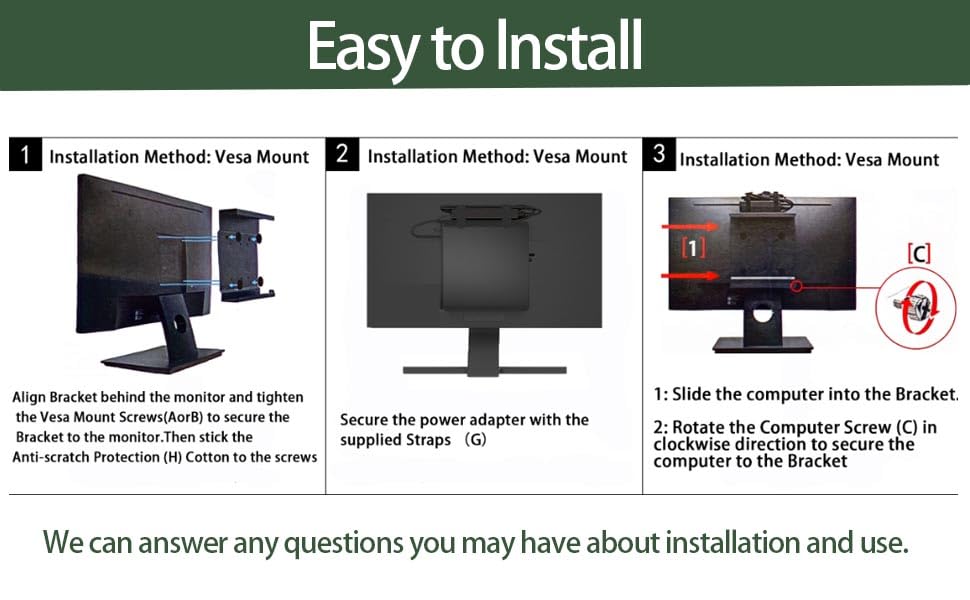 Easy to Install

1 Installation Method: Vesa Mount

Align Bracket behind the monitor and tighten the Vesa Mount Screws(AorB) to secure the Bracket to the monitor.Then stick the Anti-scratch Protection (H) Cotton to the screws

2 Installation Method: Vesa Mount

Secure the power adapter with the supplied Straps （G）

3 Installation Method: Vesa Mount

[1]

[C]

1: Slide the computer into the Bracket.

2: Rotate the Computer Screw (C) in clockwise direction to secure the computer to the Bracket

We can answer any questions you may have about installation and use.