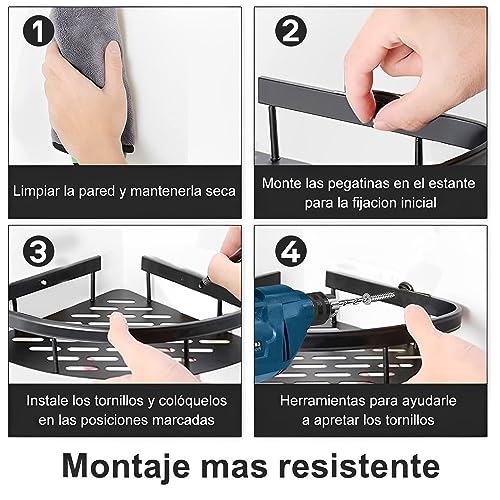 1

Limpiar la pared y mantenerla seca

2

Monte las pegatinas en el estante para la fijacion inicial

3

Instale los tornillos y colóquelos en las posiciones marcadas

4

Herramientas para ayudarle a apretar los tornillos

Montaje mas resistente