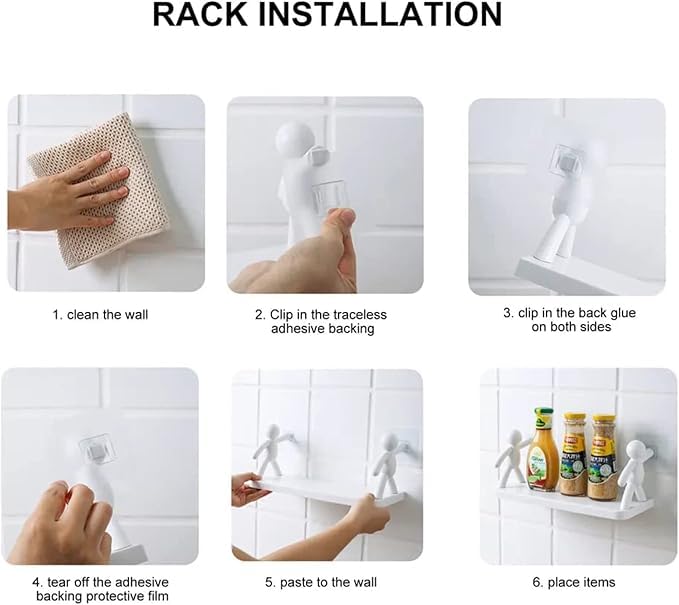 RACK INSTALLATION

1. clean the wall

2. Clip in the traceless adhesive backing

3. clip in the back glue on both sides

4. tear off the adhesive backing protective film

5. paste to the wall

6. place items