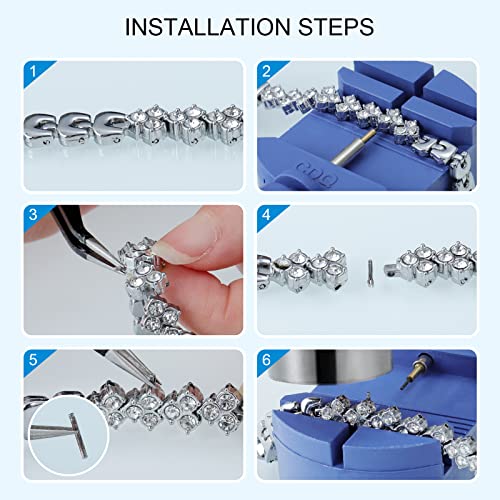 INSTALLATION STEPS

1

2

3

4

5

6