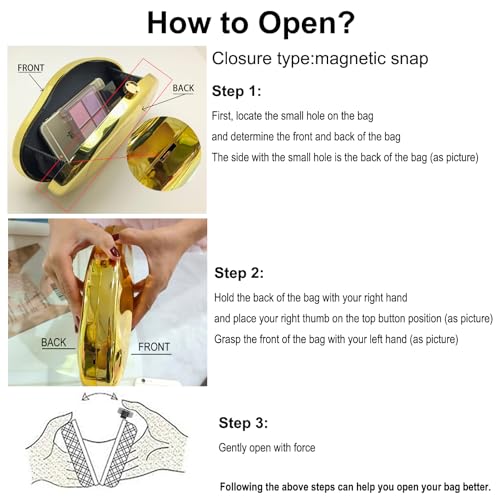 How to Open?

FRONT

BACK

Closure type:magnetic snap

Step 1:

First, locate the small hole on the bag

and determine the front and back of the bag

The side with the small hole is the back of the bag (as picture)

BACK

FRONT

Step 2:

Hold the back of the bag with your right hand

and place your right thumb on the top button position (as picture)

Grasp the front of the bag with your left hand (as picture)

Step 3:

Gently open with force

Following the above steps can help you open your bag better.