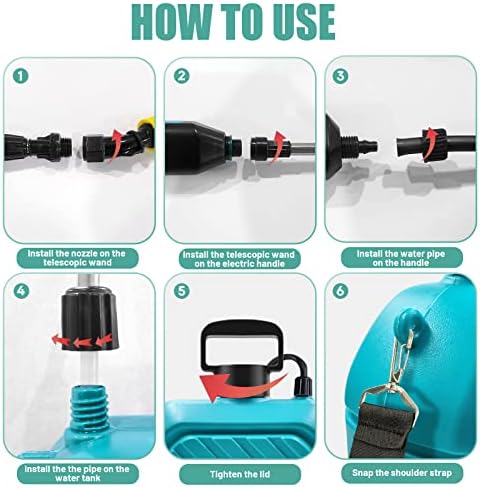 HOW TO USE

1

Install the nozzle on the telescopic wand

2

Install the telescopic wand on the electric handle

3

Install the water pipe on the handle

4

Install the the pipe on the water tank

5

Tighten the lid

6

Snap the shoulder strap