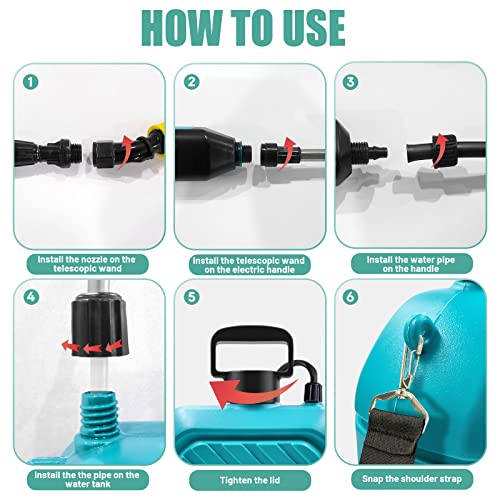 HOW TO USE

1

Install the nozzle on the telescopic wand

2

Install the telescopic wand on the electric handle

3

Install the water pipe on the handle

4

Install the the pipe on the water tank

5

Tighten the lid

6

Snap the shoulder strap