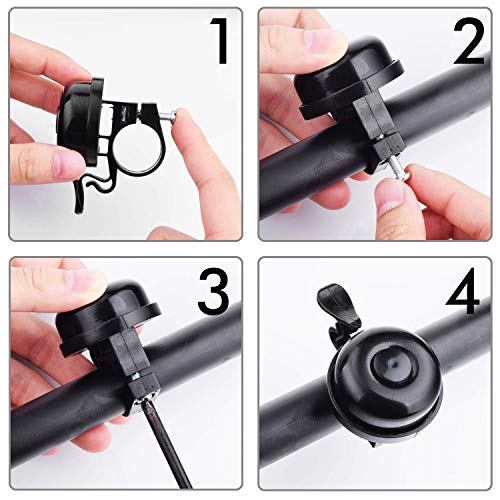 1

2

3

4