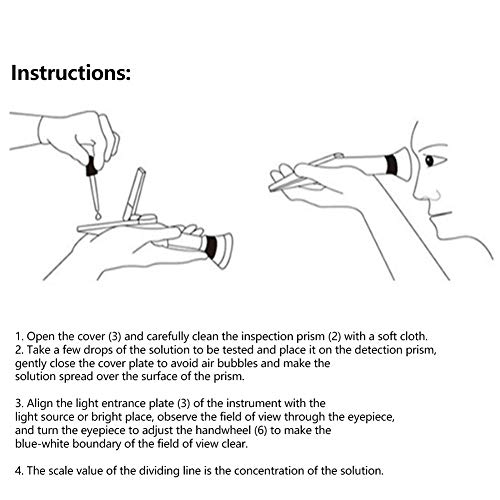 Instructions:

1. Open the cover (3) and carefully clean the inspection prism (2) with a soft cloth.
2. Take a few drops of the solution to be tested and place it on the detection prism, gently close the cover plate to avoid air bubbles and make the solution spread over the surface of the prism.

3. Align the light entrance plate (3) of the instrument with the light source or bright place, observe the field of view through the eyepiece, and turn the eyepiece to adjust the handwheel (6) to make the blue-white boundary of the field of view clear.

4. The scale value of the dividing line is the concentration of the solution.