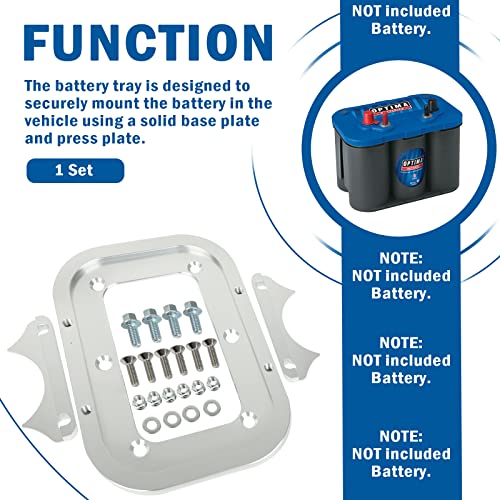 FUNCTION

The battery tray is designed to securely mount the battery in the vehicle using a solid base plate and press plate.

1 Set

NOT included Battery.

OPTIMA

OPTIMA

NOTE: NOT included Battery.

NOTE: NOT included Battery.

NOTE: NOT included Battery.