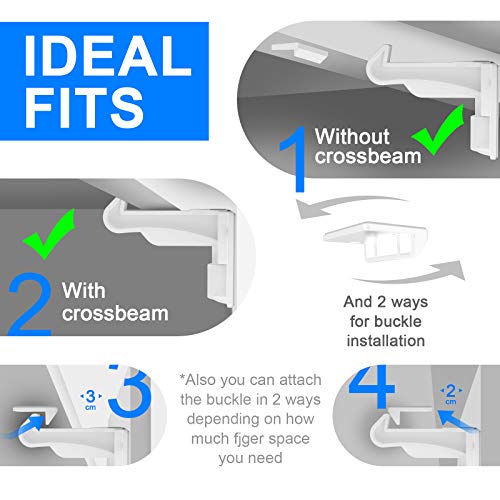 IDEAL FITS

1 Without crossbeam

2 With crossbeam

And 2 ways for buckle installation

3 3 cm

*Also you can attach the buckle in 2 ways depending on how much fjger space you need

4 2 cm