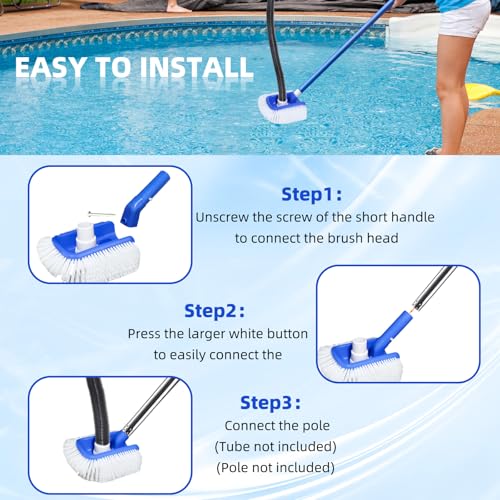 EASY TO INSTALL

Step1:
Unscrew the screw of the short handle to connect the brush head

Step2:
Press the larger white button to easily connect the

Step3:
Connect the pole
(Tube not included)
(Pole not included)