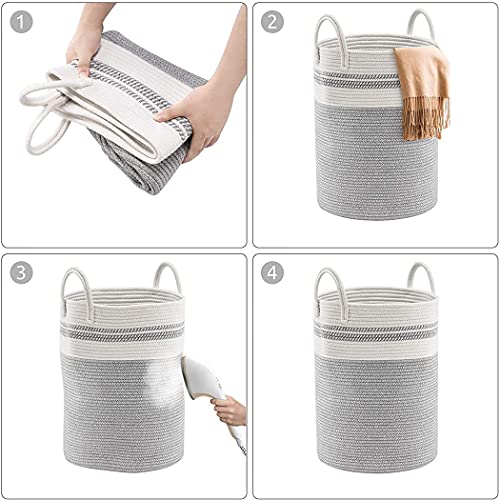 1
2
3
4