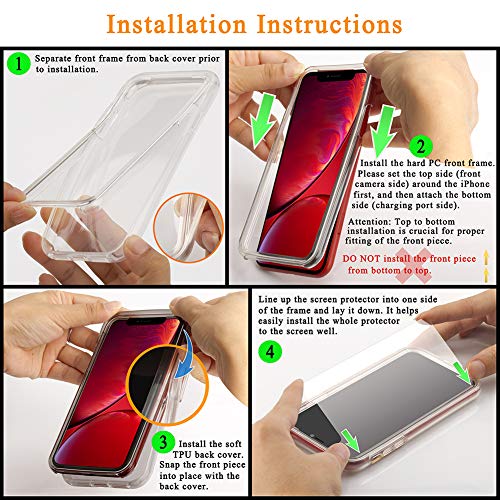 Installation Instructions

1 Separate front frame from back cover prior to installation.

2 Install the hard PC front frame. Please set the top side (front camera side) around the iPhone first, and then attach the bottom side (charging port side).

Attention: Top to bottom installation is crucial for proper fitting of the front piece.

DO NOT install the front piece from bottom to top.

3 Install the soft TPU back cover. Snap the front piece into place with the back cover.

Line up the screen protector into one side of the frame and lay it down. It helps easily install the whole protector to the screen well.

4