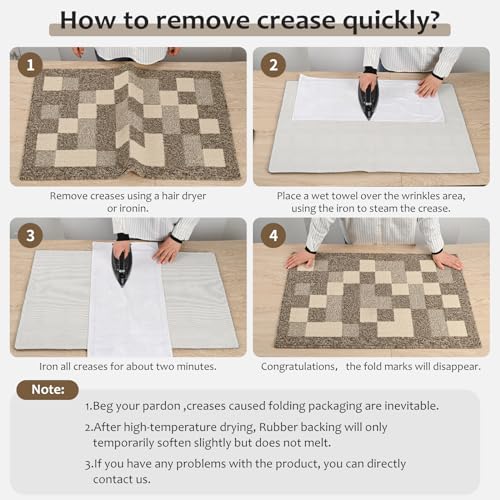 How to remove crease quickly?

1

Remove creases using a hair dryer or ironin.

2

Place a wet towel over the wrinkles area, using the iron to steam the crease.

3

Iron all creases for about two minutes.

4

Congratulations, the fold marks will disappear.

Note:

1.Beg your pardon ,creases caused folding packaging are inevitable.

2.After high-temperature drying, Rubber backing will only temporarily soften slightly but does not melt.

3.If you have any problems with the product, you can directly contact us.