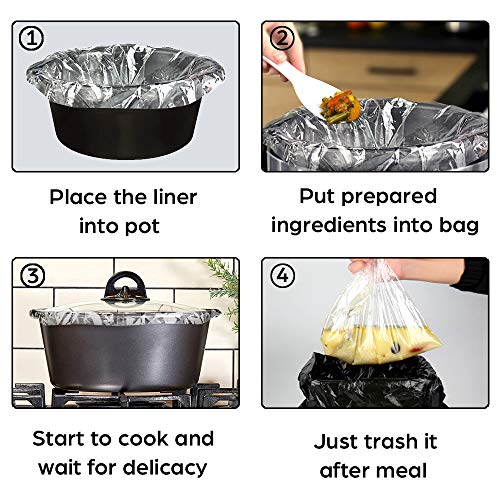 ①

Place the liner into pot

②

Put prepared ingredients into bag

③

Start to cook and wait for delicacy

④

Just trash it after meal