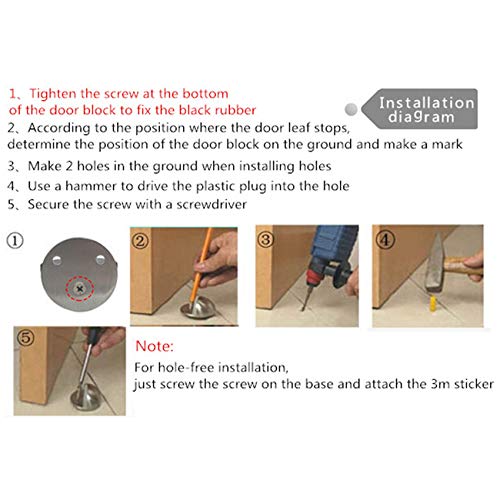 1、Tighten the screw at the bottom of the door block to fix the black rubber

Installation diagram

2、According to the position where the door leaf stops, determine the position of the door block on the ground and make a mark

3、Make 2 holes in the ground when installing holes

4、Use a hammer to drive the plastic plug into the hole

5、Secure the screw with a screwdriver

①

②

③

④

⑤

Note:

For hole-free installation, just screw the screw on the base and attach the 3m sticker