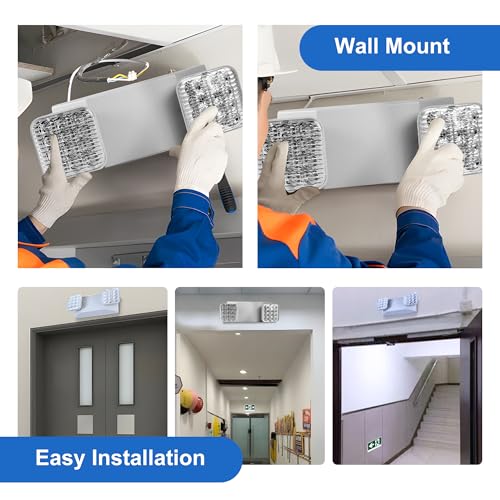 Wall Mount

Easy Installation