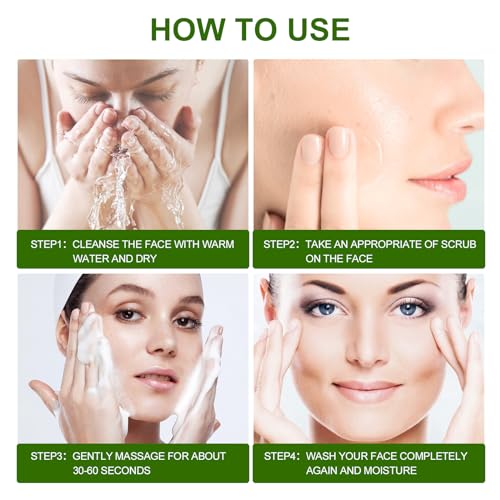 HOW TO USE

STEP1: CLEANSE THE FACE WITH WARM WATER AND DRY

STEP2: TAKE AN APPROPRIATE OF SCRUB ON THE FACE

STEP3: GENTLY MASSAGE FOR ABOUT 30-60 SECONDS

STEP4: WASH YOUR FACE COMPLETELY AGAIN AND MOISTURE