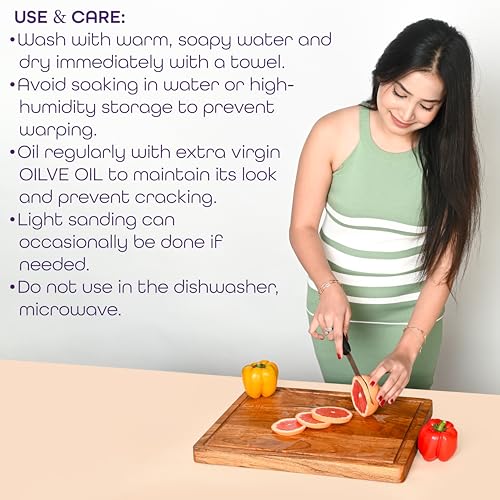 USE & CARE:
•Wash with warm, soapy water and dry immediately with a towel.
•Avoid soaking in water or high-humidity storage to prevent warping.
•Oil regularly with extra virgin OILVE OIL to maintain its look and prevent cracking.
•Light sanding can occasionally be done if needed.
•Do not use in the dishwasher, microwave.