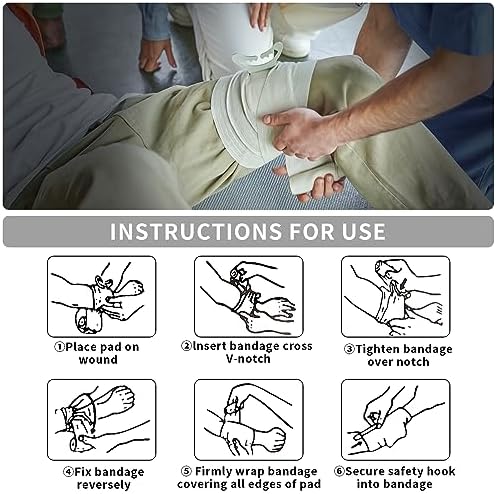 INSTRUCTIONS FOR USE

①Place pad on wound

②Insert bandage cross V-notch

③Tighten bandage over notch

④Fix bandage reversely

⑤ Firmly wrap bandage covering all edges of pad

⑥Secure safety hook into bandage