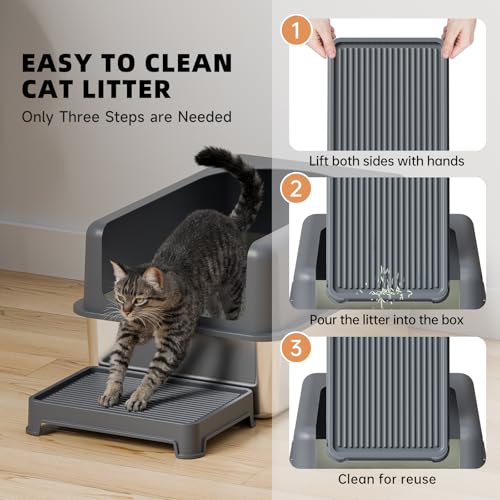 EASY TO CLEAN CAT LITTER

Only Three Steps are Needed

1

Lift both sides with hands

2

Pour the litter into the box

3

Clean for reuse