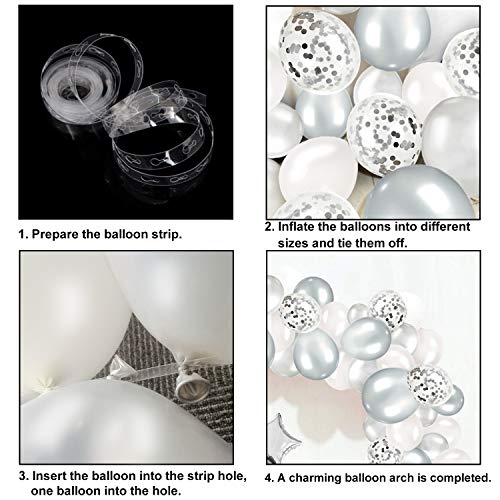 1. Prepare the balloon strip.

2. Inflate the balloons into different sizes and tie them off.

3. Insert the balloon into the strip hole, one balloon into the hole.

4. A charming balloon arch is completed.