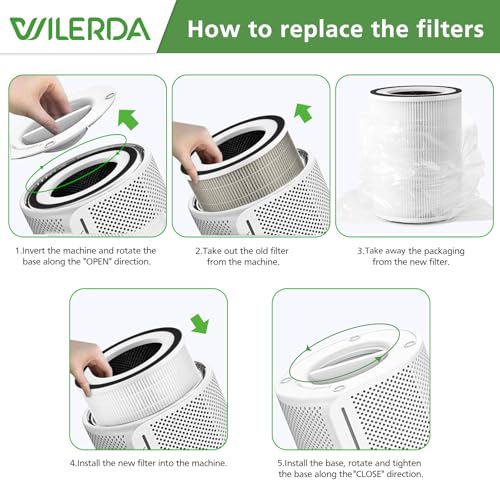 WILERDA

How to replace the filters

1.Invert the machine and rotate the base along the "OPEN" direction.

2.Take out the old filter from the machine.

3.Take away the packaging from the new filter.

4.Install the new filter into the machine.

5.Install the base, rotate and tighten the base along the"CLOSE" direction.