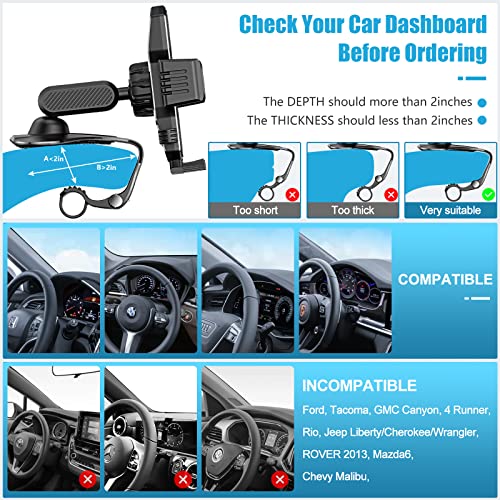 Check Your Car Dashboard Before Ordering

The DEPTH should more than 2inches
The THICKNESS should less than 2inches

A<2in
B>2in

Too short
Too thick
Very suitable

COMPATIBLE

INCOMPATIBLE
Ford, Tacoma, GMC Canyon, 4 Runner, Rio, Jeep Liberty/Cherokee/Wrangler, ROVER 2013, Mazda6, Chevy Malibu,