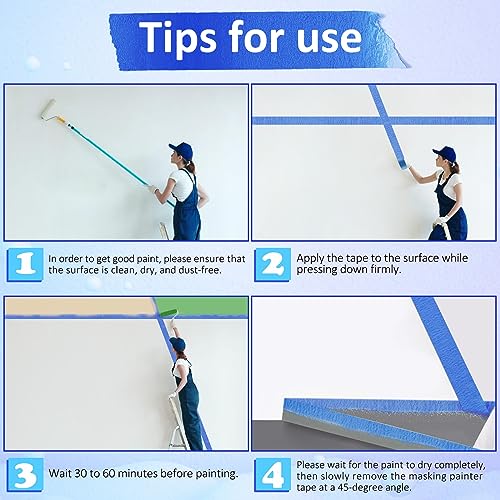 Tips for use

1 In order to get good paint, please ensure that the surface is clean, dry, and dust-free.

2 Apply the tape to the surface while pressing down firmly.

3 Wait 30 to 60 minutes before painting.

4 Please wait for the paint to dry completely, then slowly remove the masking painter tape at a 45-degree angle.