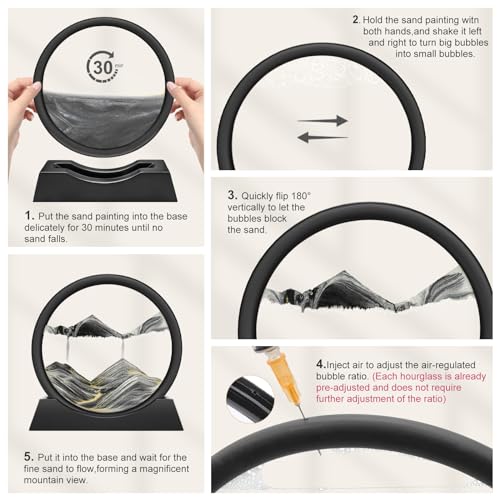 30 min

1. Put the sand painting into the base delicately for 30 minutes until no sand falls.

2. Hold the sand painting witn both hands,and shake it left and right to turn big bubbles into small bubbles.

3. Quickly flip 180° vertically to let the bubbles block the sand.

4.Inject air to adjust the air-regulated bubble ratio. (Each hourglass is already pre-adjusted and does not require further adjustment of the ratio)

5. Put it into the base and wait for the fine sand to flow,forming a magnificent mountain view.