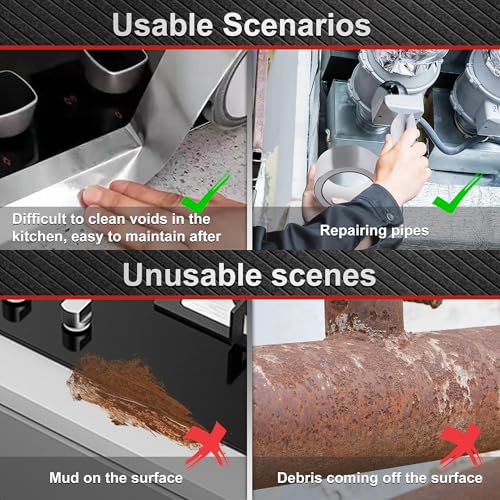 Usable Scenarios

Difficult to clean voids in the kitchen, easy to maintain after

Repairing pipes

Unusable scenes

Mud on the surface

Debris coming off the surface