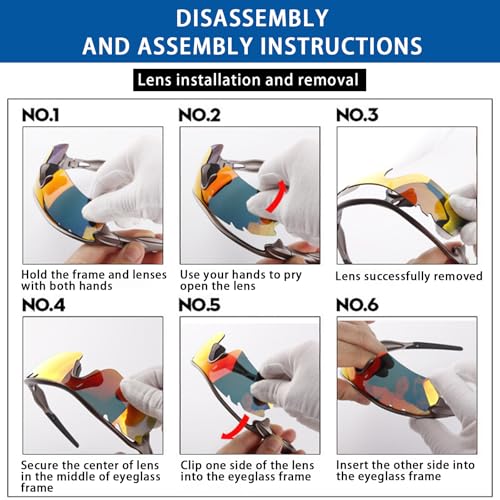 DISASSEMBLY AND ASSEMBLY INSTRUCTIONS

Lens installation and removal

NO.1

Hold the frame and lenses with both hands

NO.2

Use your hands to pry open the lens

NO.3

Lens successfully removed

NO.4

Secure the center of lens in the middle of eyeglass frame

NO.5

Clip one side of the lens into the eyeglass frame

NO.6

Insert the other side into the eyeglass frame