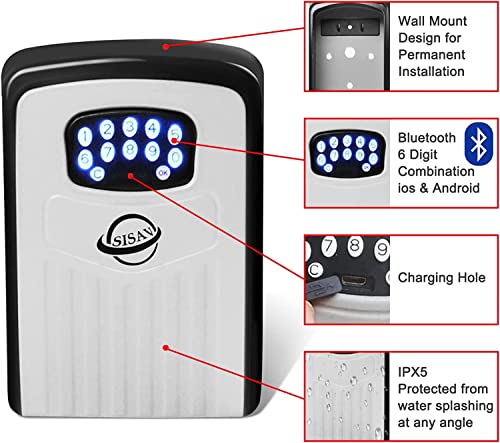 1 2 3 4 5
6 7 8 9 0
C OK

SISAV

Wall Mount Design for Permanent Installation

Bluetooth 6 Digit Combination ios & Android

7 8 9
C

Charging Hole

IPX5 Protected from water splashing at any angle