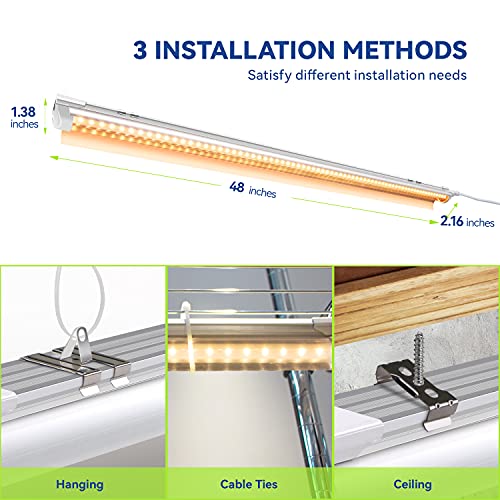 3 INSTALLATION METHODS
Satisfy different installation needs

1.38 inches

48 inches

2.16 inches

Hanging

Cable Ties

Ceiling