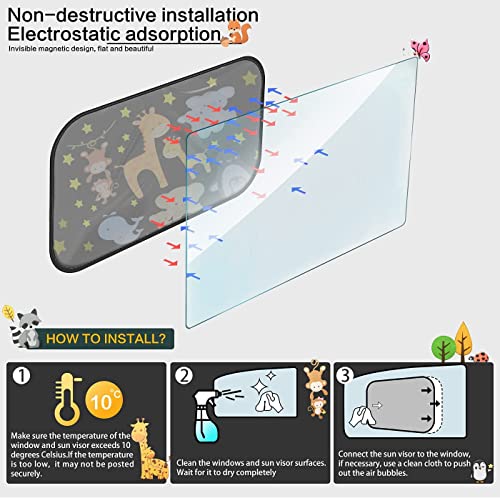 Non-destructive installation
Electrostatic adsorption
Invisible magnetic design, flat and beautiful

HOW TO INSTALL?

1
10℃
Make sure the temperature of the window and sun visor exceeds 10 degrees Celsius.If the temperature is too low, it may not be posted securely.

2
Clean the windows and sun visor surfaces. Wait for it to dry completely

3
Connect the sun visor to the window, if necessary, use a clean cloth to push out the air bubbles.