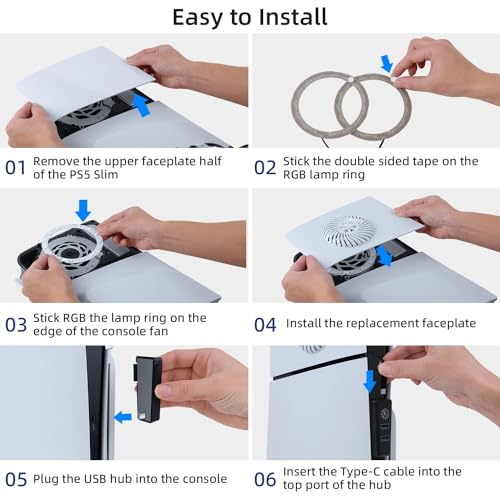 Easy to Install

01 Remove the upper faceplate half of the PS5 Slim

02 Stick the double sided tape on the RGB lamp ring

03 Stick RGB the lamp ring on the edge of the console fan

04 Install the replacement faceplate

05 Plug the USB hub into the console

06 Insert the Type-C cable into the top port of the hub