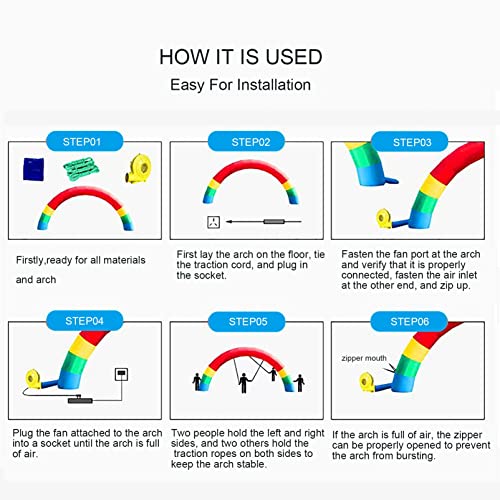 HOW IT IS USED

Easy For Installation

STEP01

Firstly,ready for all materials

and arch

STEP02

First lay the arch on the floor, tie the traction cord, and plug in the socket.

STEP03

Fasten the fan port at the arch and verify that it is properly connected, fasten the air inlet at the other end, and zip up.

STEP04

Plug the fan attached to the arch into a socket until the arch is full of air.

STEP05

Two people hold the left and right sides, and two others hold the traction ropes on both sides to keep the arch stable.

STEP06

zipper mouth

If the arch is full of air, the zipper can be properly opened to prevent the arch from bursting.