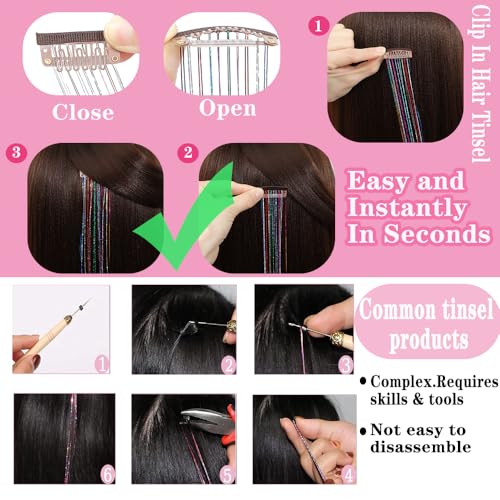 Close

Open

1

Clip In Hair Tinsel

3

2

Easy and Instantly In Seconds

1

2

3

Common tinsel products

• Complex.Requires skills & tools

• Not easy to disassemble

6

5

4