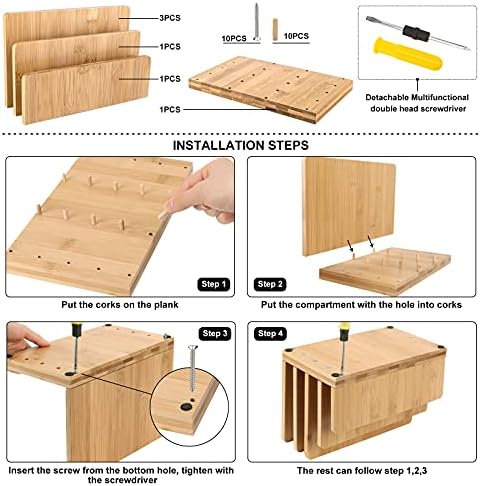 3PCS

1PCS

1PCS

1PCS

10PCS

10PCS

Detachable Multifunctional double head screwdriver

INSTALLATION STEPS

Step 1

Put the corks on the plank

Step 2

Put the compartment with the hole into corks

Step 3

Insert the screw from the bottom hole, tighten with the screwdriver

Step 4

The rest can follow step 1,2,3