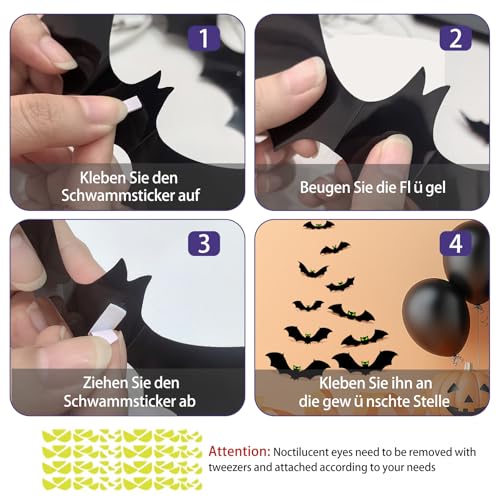 1

Kleben Sie den Schwammsticker auf

2

Beugen Sie die Fl ü gel

3

Ziehen Sie den Schwammsticker ab

4

Kleben Sie ihn an die gew ü nschte Stelle

Attention: Noctilucent eyes need to be removed with tweezers and attached according to your needs