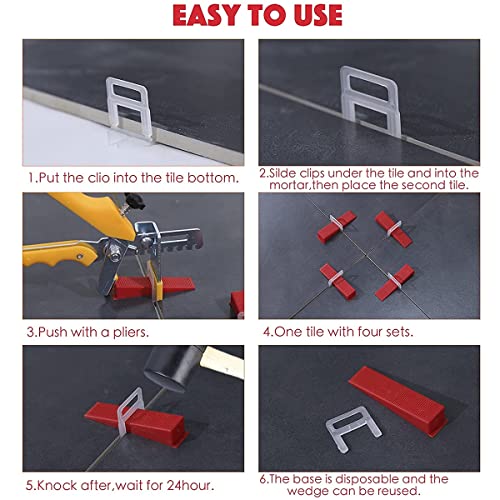 EASY TO USE

1.Put the clio into the tile bottom.

2.Silde clips under the tile and into the mortar,then place the second tile.

3.Push with a pliers.

4.One tile with four sets.

5.Knock after,wait for 24hour.

6.The base is disposable and the wedge can be reused.