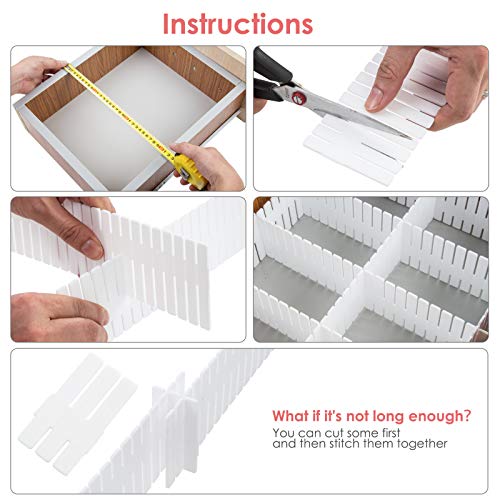 Instructions

What if it's not long enough?

You can cut some first and then stitch them together