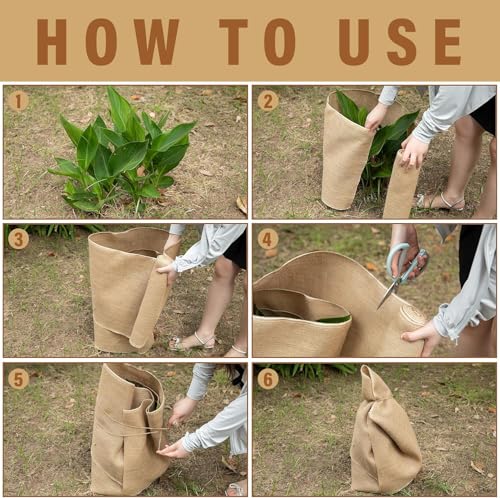 HOW TO USE

1

2

3

4

5

6