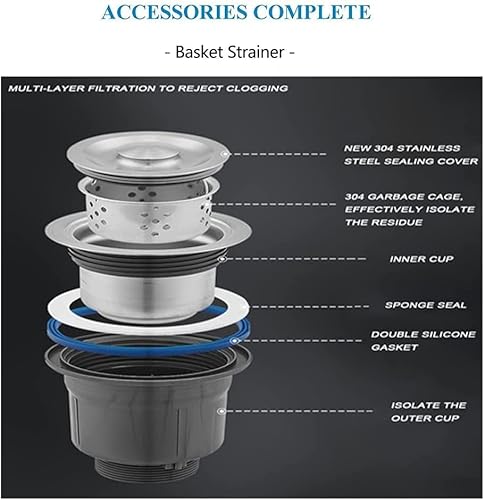 ACCESSORIES COMPLETE

- Basket Strainer -

MULTI-LAYER FILTRATION TO REJECT CLOGGING

NEW 304 STAINLESS STEEL SEALING COVER

304 GARBAGE CAGE, EFFECTIVELY ISOLATE THE RESIDUE

INNER CUP

SPONGE SEAL

DOUBLE SILICONE GASKET

ISOLATE THE OUTER CUP