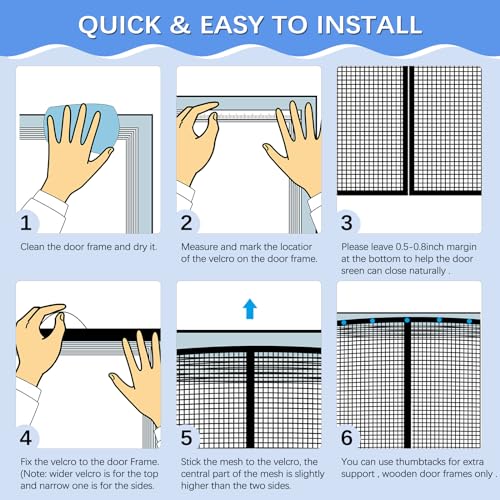 QUICK & EASY TO INSTALL

1

Clean the door frame and dry it.

2

Measure and mark the locatior of the velcro on the door frame.

3

Please leave 0.5-0.8inch margin at the bottom to help the door sreen can close naturally .

4

Fix the velcro to the door Frame. (Note: wider velcro is for the top and narrow one is for the sides.

5

Stick the mesh to the velcro, the central part of the mesh is slightly higher than the two sides.

6

You can use thumbtacks for extra support , wooden door frames only .