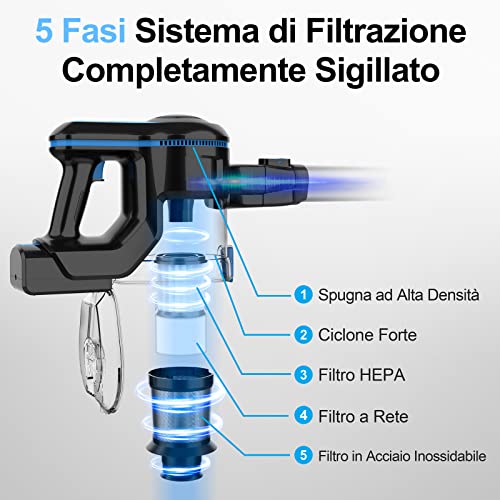 5 Fasi Sistema di Filtrazione Completamente Sigillato

1 Spugna ad Alta Densità

2 Ciclone Forte

3 Filtro HEPA

4 Filtro a Rete

5 Filtro in Acciaio Inossidabile