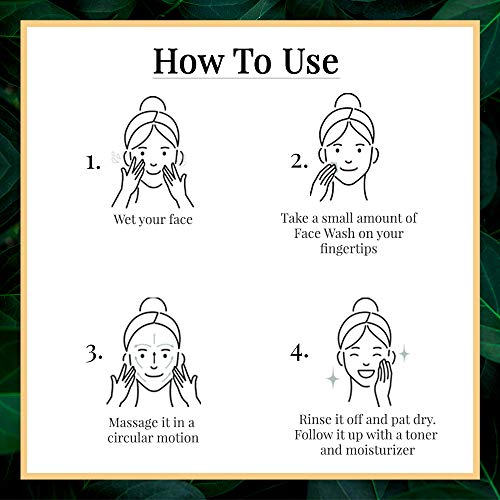 How To Use

1.
Wet your face

2.
Take a small amount of Face Wash on your fingertips

3.
Massage it in a circular motion

4.
Rinse it off and pat dry. Follow it up with a toner and moisturizer