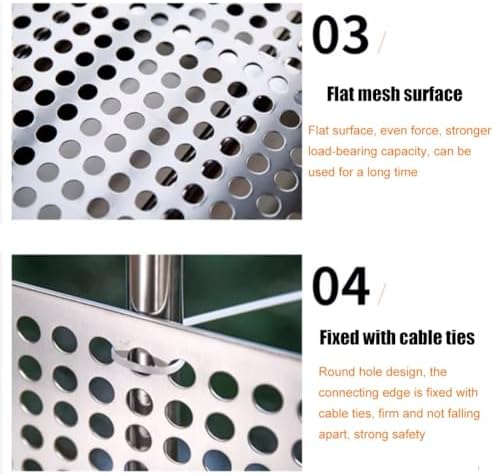 03

Flat mesh surface

Flat surface, even force, stronger load-bearing capacity, can be used for a long time

04

Fixed with cable ties

Round hole design, the connecting edge is fixed with cable ties, firm and not falling apart, strong safety