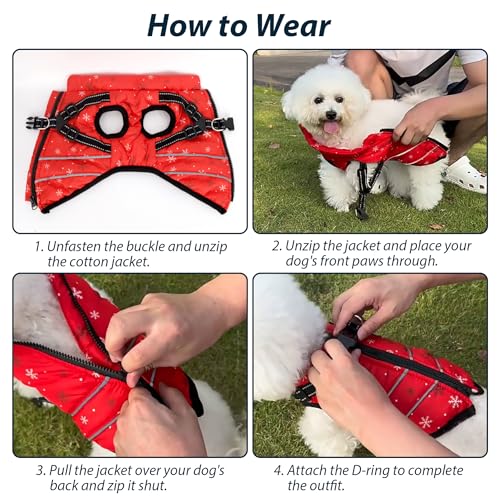 How to Wear

1. Unfasten the buckle and unzip the cotton jacket.

2. Unzip the jacket and place your dog's front paws through.

3. Pull the jacket over your dog's back and zip it shut.

4. Attach the D-ring to complete the outfit.