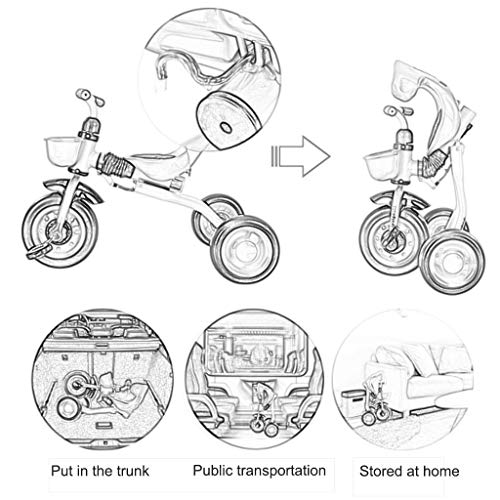 Put in the trunk

Public transportation

Stored at home